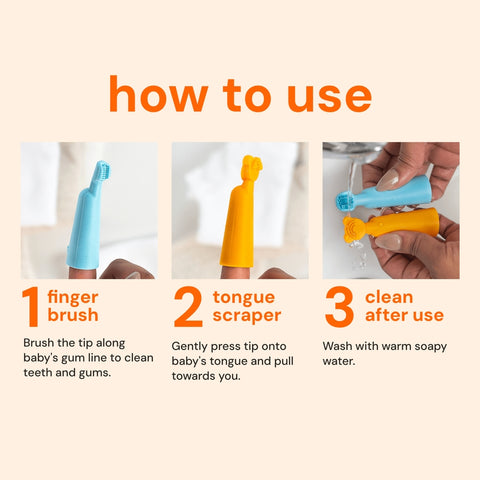 how to use

1 finger brush

Brush the tip along baby's gum line to clean teeth and gums.

2 tongue scraper

Gently press tip onto baby's tongue and pull towards you.

3 clean after use

Wash with warm soapy water.